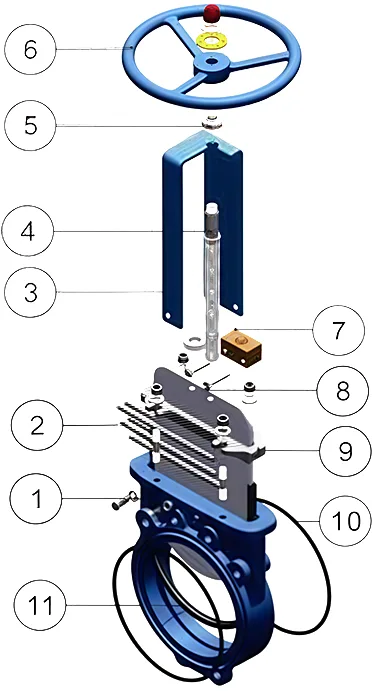 6
5
4
3
7
8
2
9
1
10
11